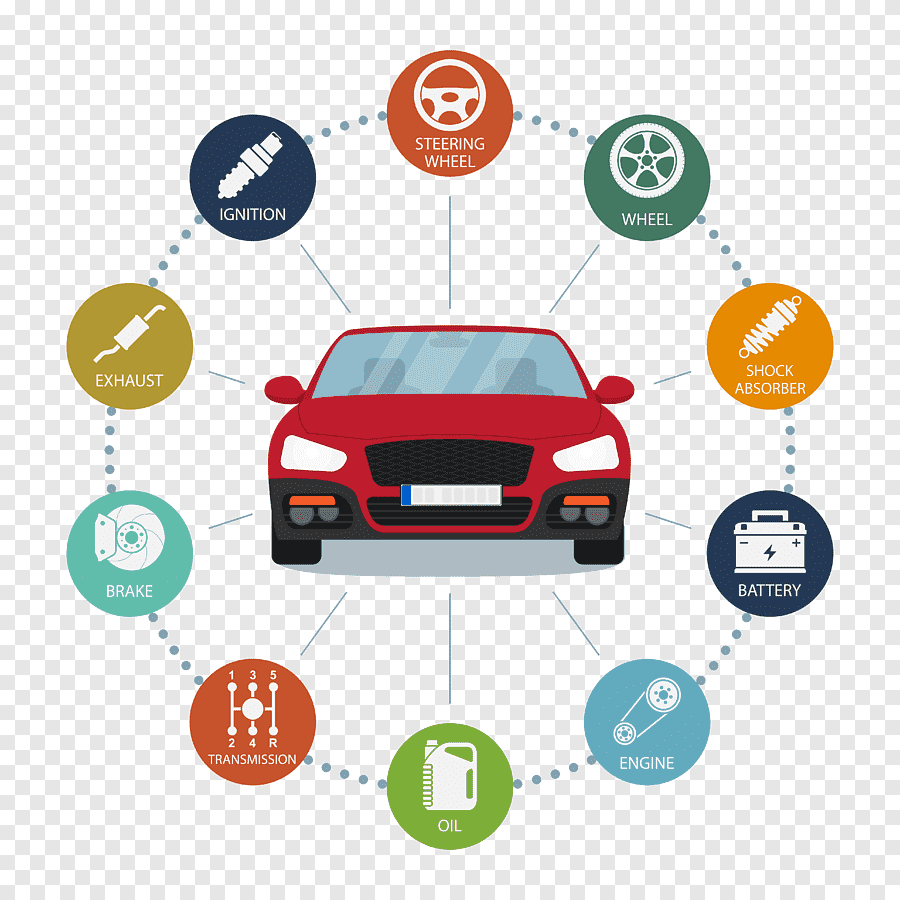 STEERING WHEEL

WHEEL

SHOCK ABSORBER

BATTERY

ENGINE

OIL

1 3 5
2 4 R
TRANSMISSION

BRAKE

EXHAUST

IGNITION